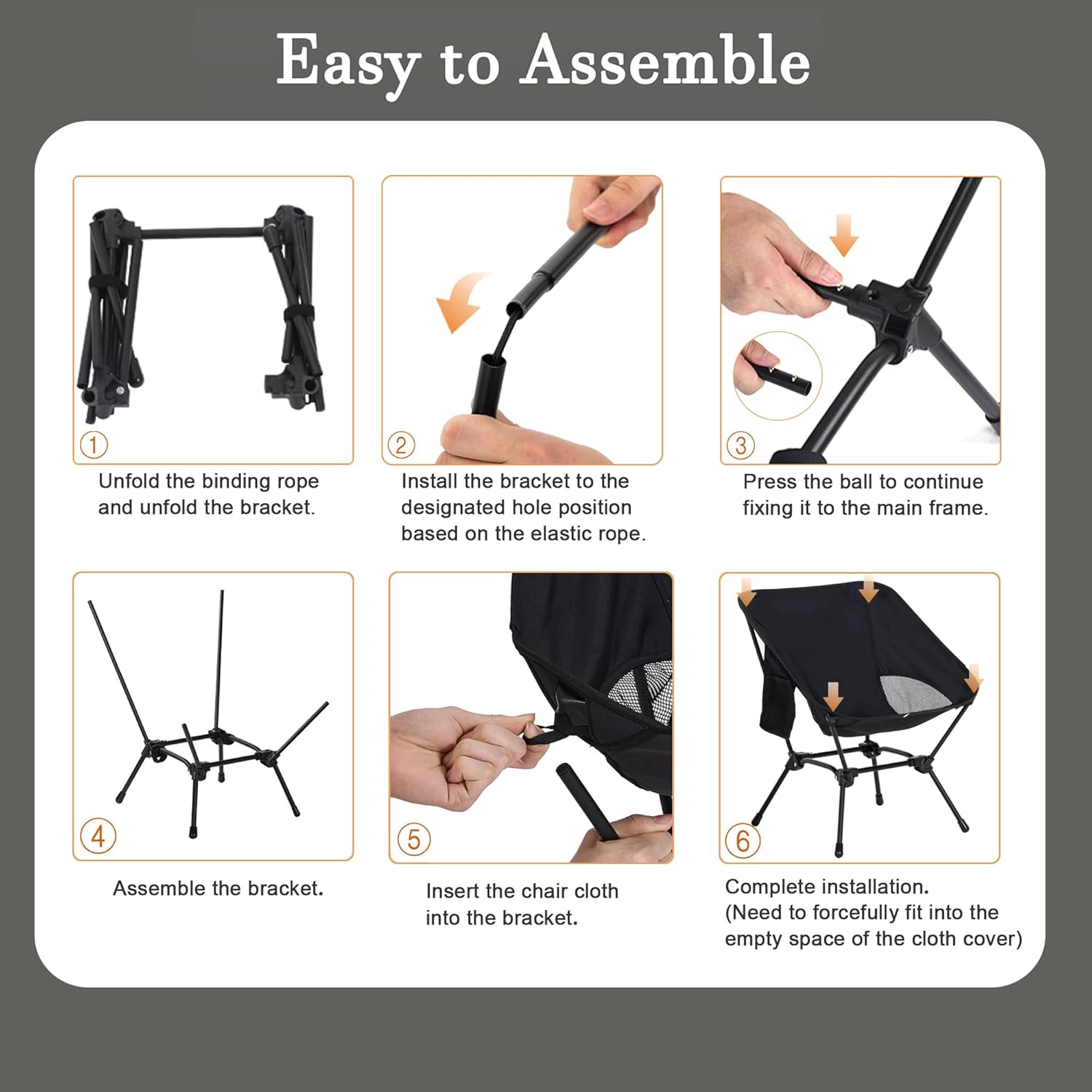 Easy to Assemble

①

Unfold the binding rope and unfold the bracket.

②

Install the bracket to the designated hole position based on the elastic rope.

③

Press the ball to continue fixing it to the main frame.

④

Assemble the bracket.

⑤

Insert the chair cloth into the bracket.

⑥

Complete installation.
(Need to forcefully fit into the empty space of the cloth cover)